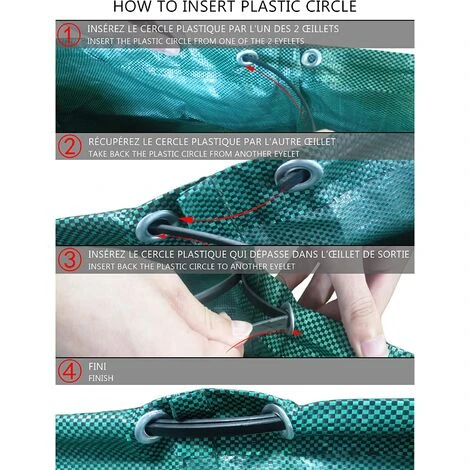 HOW TO INSERT PLASTIC CIRCLE

1 INSÉREZ LE CERCLE PLASTIQUE PAR L'UN DES 2 ŒILLETS
INSERT THE PLASTIC CIRCLE FROM ONE OF THE 2 EYELETS

2 RÉCUPÉREZ LE CERCLE PLASTIQUE PAR L'AUTRE ŒILLET
TAKE BACK THE PLASTIC CIRCLE FROM ANOTHER EYELET

3 INSÉREZ LE CERCLE PLASTIQUE QUI DÉPASSE DANS L'ŒILLET DE SORTIE
INSERT BACK THE PLASTIC CIRCLE TO ANOTHER EYELET

4 FINI
FINISH