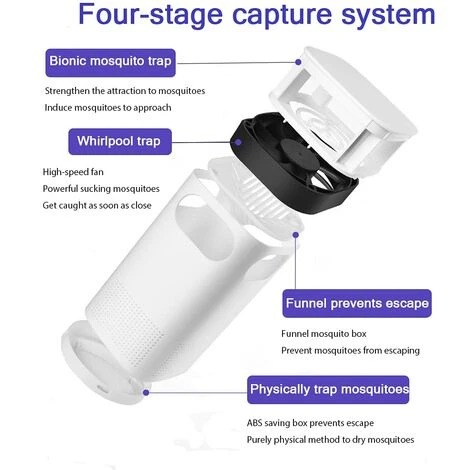 Four-stage capture system

Bionic mosquito trap

Strengthen the attraction to mosquitoes
Induce mosquitoes to approach

Whirlpool trap

High-speed fan
Powerful sucking mosquitoes
Get caught as soon as close

Funnel prevents escape

Funnel mosquito box
Prevent mosquitoes from escaping

Physically trap mosquitoes

ABS saving box prevents escape
Purely physical method to dry mosquitoes