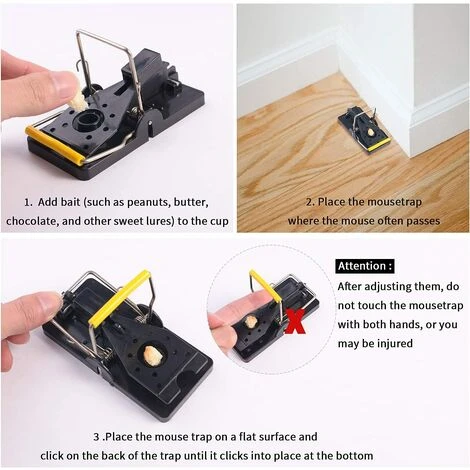 1. Add bait (such as peanuts, butter, chocolate, and other sweet lures) to the cup

2. Place the mousetrap where the mouse often passes

Attention :

After adjusting them, do not touch the mousetrap with both hands, or you may be injured

3 .Place the mouse trap on a flat surface and click on the back of the trap until it clicks into place at the bottom