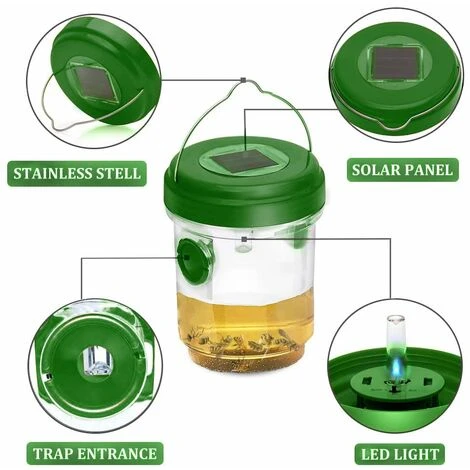 STAINLESS STELL

SOLAR PANEL

TRAP ENTRANCE

LED LIGHT