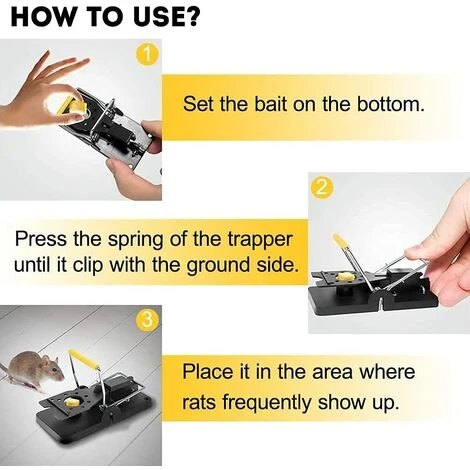 HOW TO USE?

1

Set the bait on the bottom.

2

Press the spring of the trapper until it clip with the ground side.

3

Place it in the area where rats frequently show up.