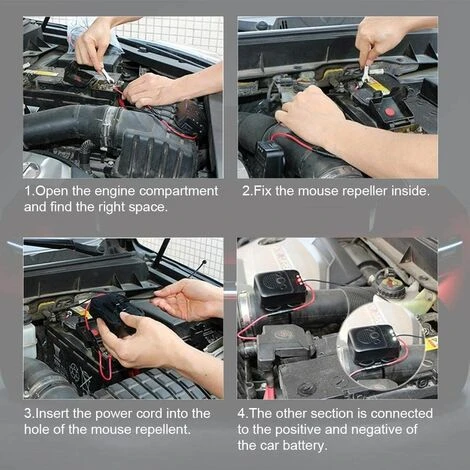 1.Open the engine compartment and find the right space.

2.Fix the mouse repeller inside.

3.Insert the power cord into the hole of the mouse repellent.

4.The other section is connected to the positive and negative of the car battery.